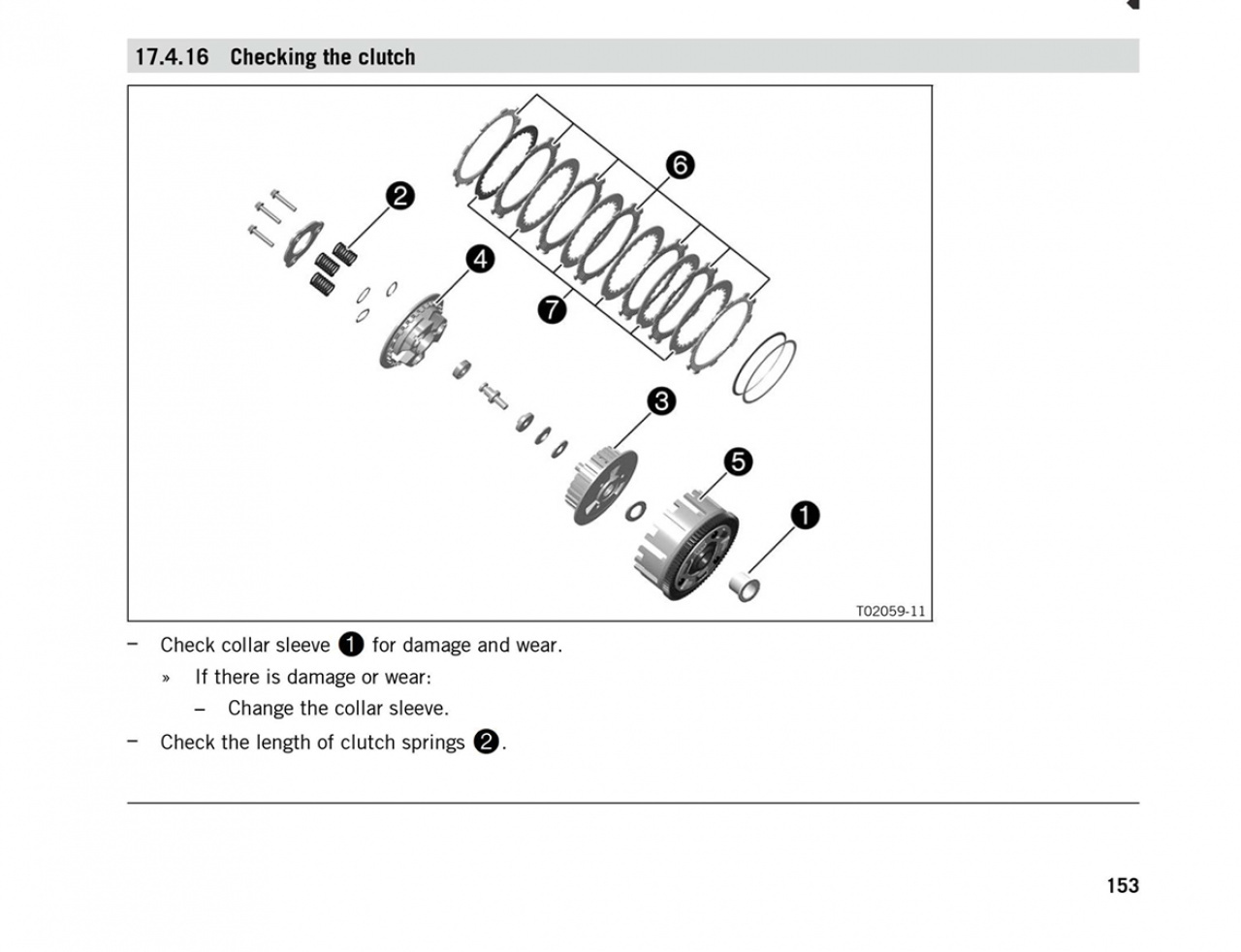 17.4.16 Checking the clutch

2
6
4
7
3
5
1
T02059-11

– Check collar sleeve 1 for damage and wear.

» If there is damage or wear:

– Change the collar sleeve.

– Check the length of clutch springs 2.

153